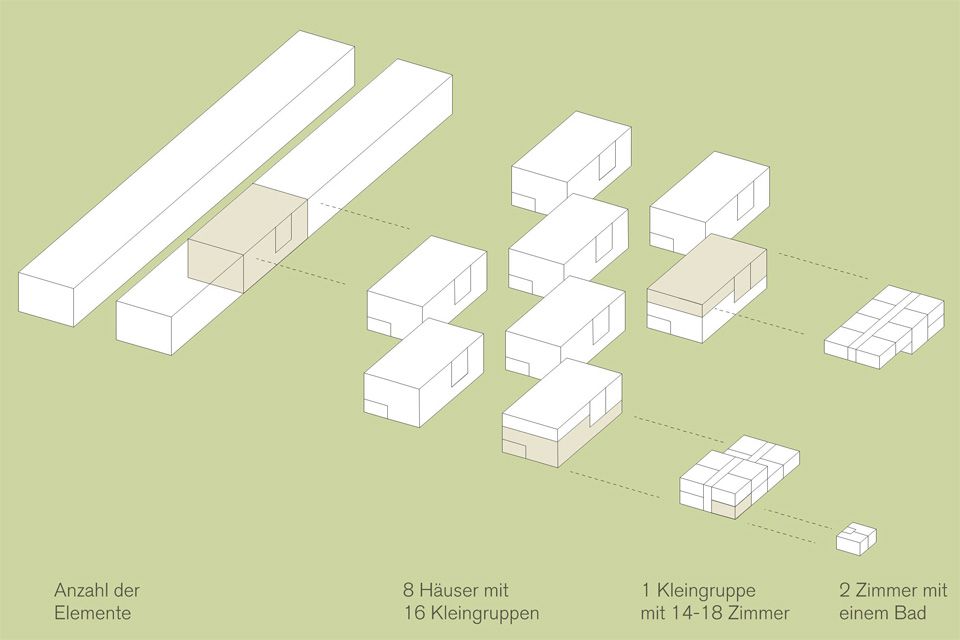 Anzahl der Elemente

8 Häuser mit 16 Kleingruppen

1 Kleingruppe mit 14-18 Zimmer

2 Zimmer mit einem Bad